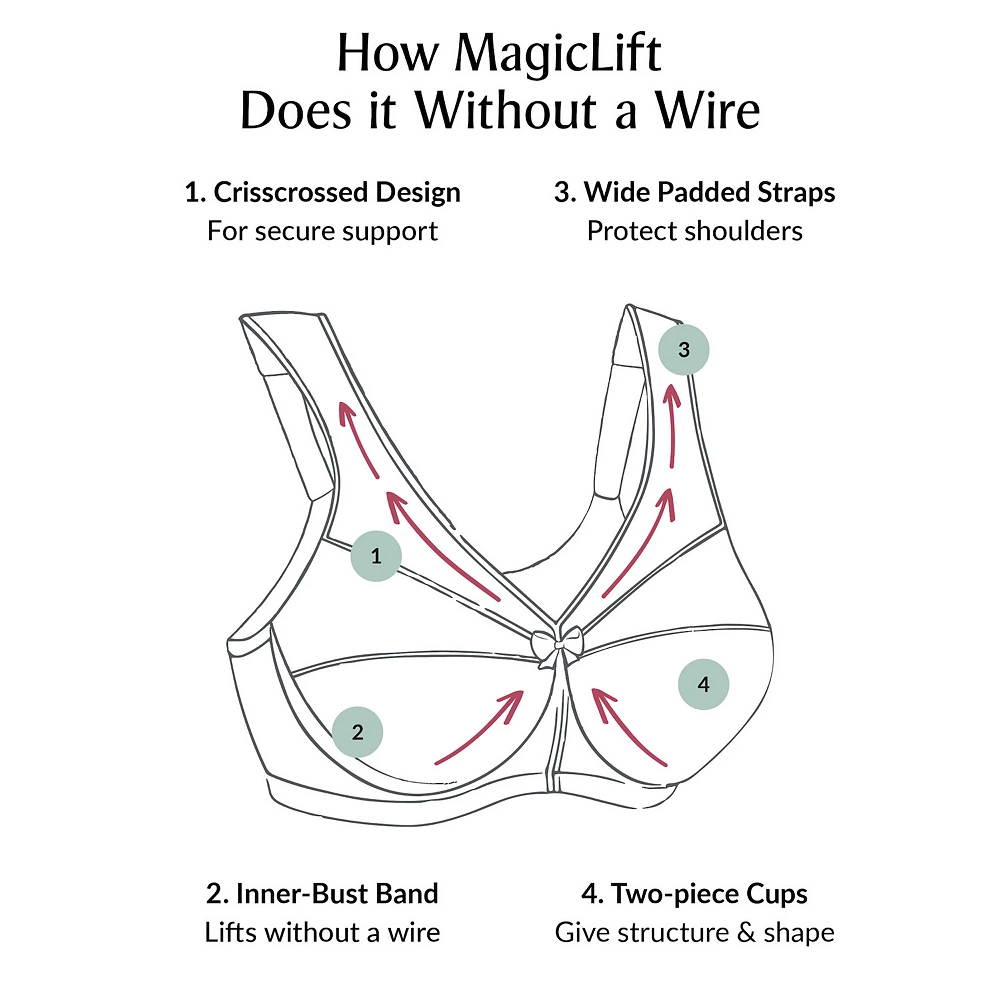 How MagicLift Does it Without a Wire

1. Crisscrossed Design
For secure support

3. Wide Padded Straps
Protect shoulders

3

1

4

2

2. Inner-Bust Band
Lifts without a wire

4. Two-piece Cups
Give structure & shape