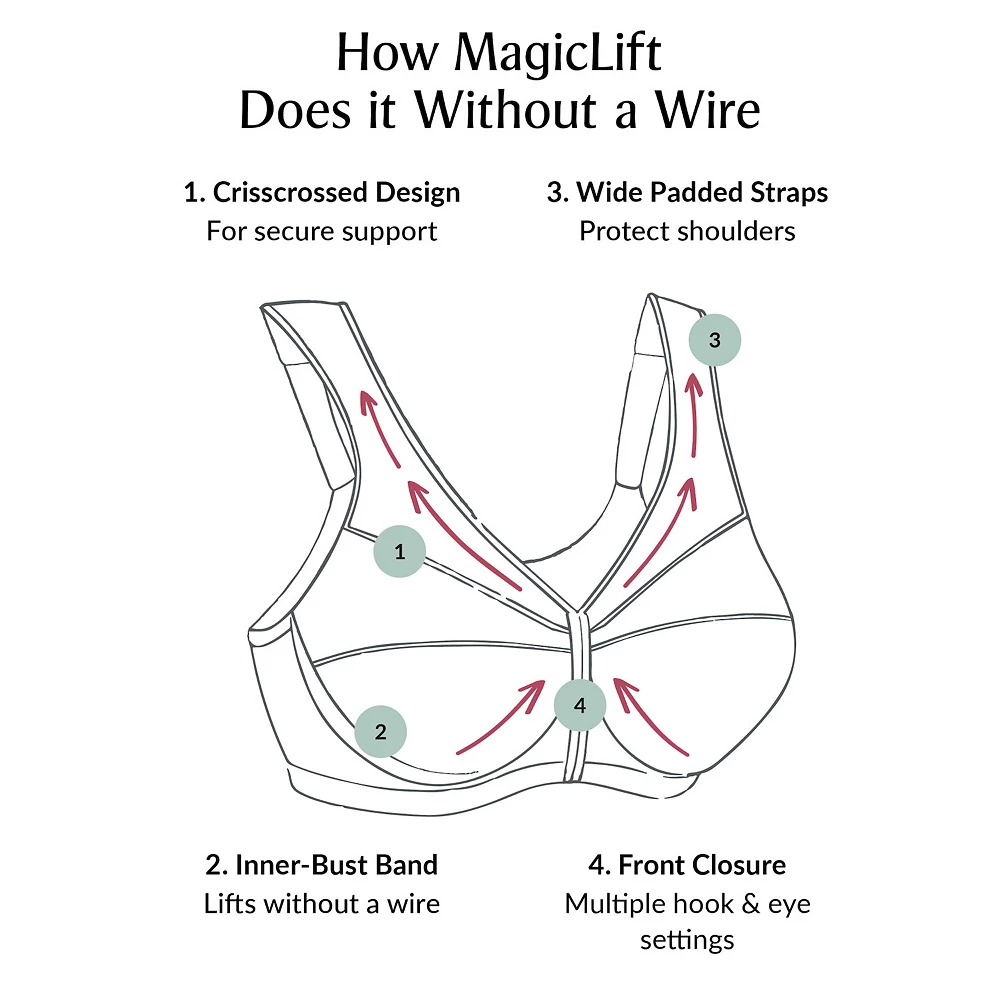 How MagicLift
Does it Without a Wire

1. Crisscrossed Design
For secure support

3. Wide Padded Straps
Protect shoulders

3

1

4

2

2. Inner-Bust Band
Lifts without a wire

4. Front Closure
Multiple hook & eye settings